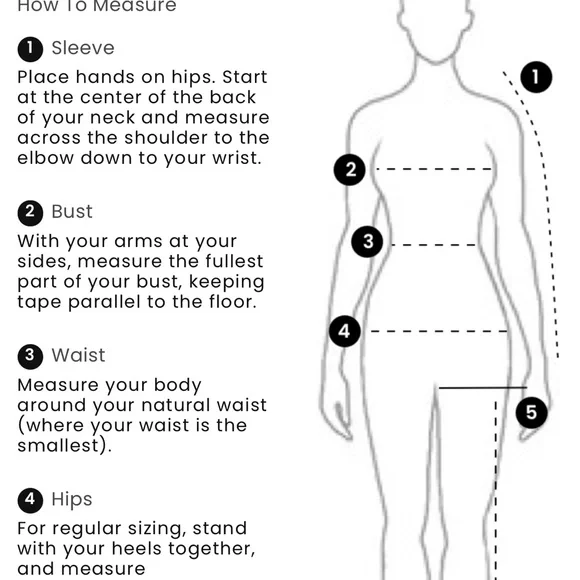 How To Measure

1 Sleeve
Place hands on hips. Start at the center of the back of your neck and measure across the shoulder to the elbow down to your wrist.

2 Bust
With your arms at your sides, measure the fullest part of your bust, keeping tape parallel to the floor.

3 Waist
Measure your body around your natural waist (where your waist is the smallest).

4 Hips
For regular sizing, stand with your heels together, and measure

1
2
3
4
5